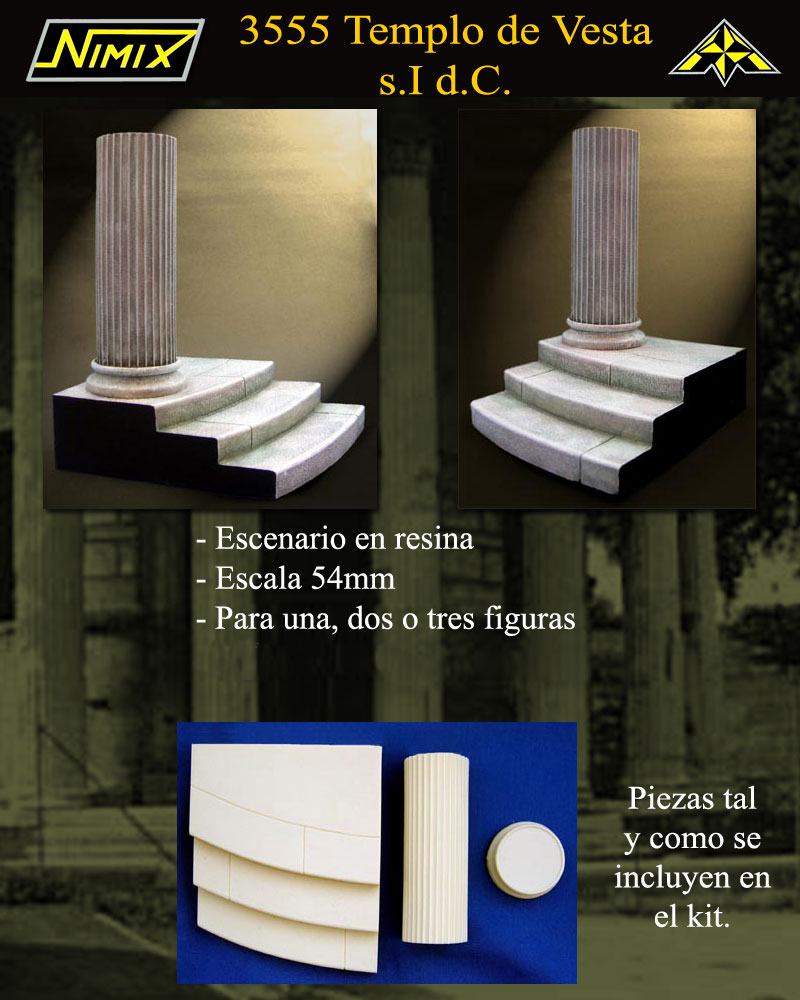 NIMIX

3555 Templo de Vesta
s.I d.C.

- Escenario en resina
- Escala 54mm
- Para una, dos o tres figuras

Piezas tal y como se incluyen en el kit.